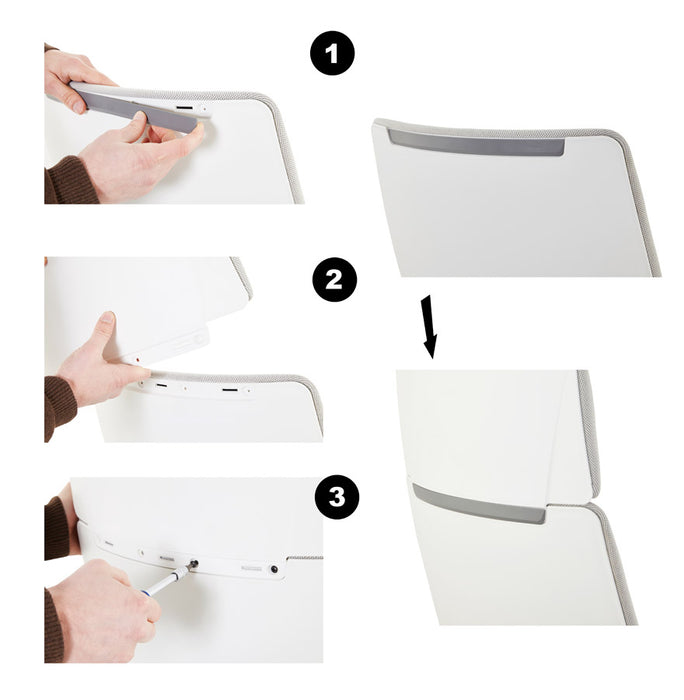 1

2

3