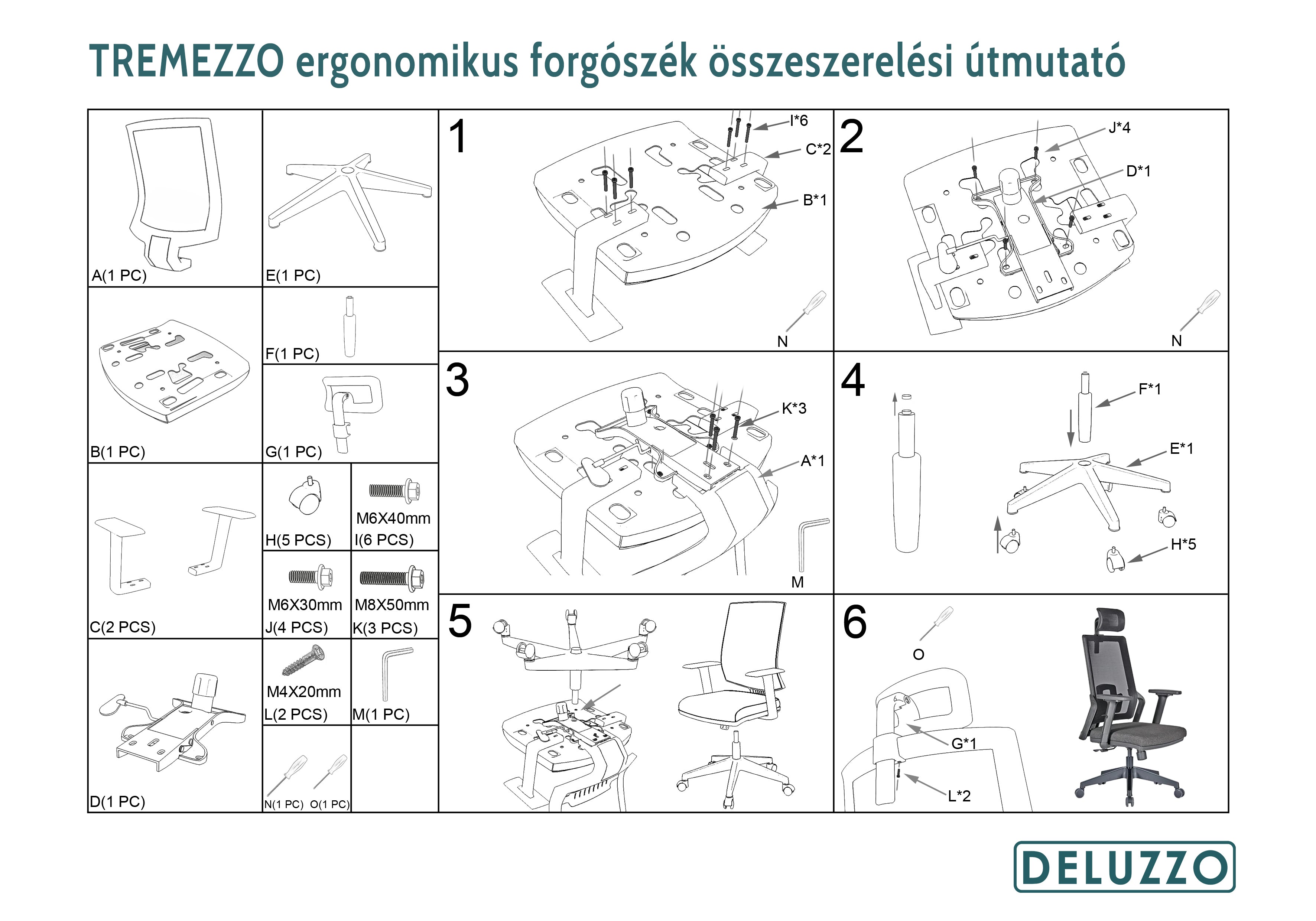 TREMEZZO ergonomikus forgószék összeszerelési útmutató

A(1 PC)

E(1 PC)

B(1 PC)

F(1 PC)

G(1 PC)

C(2 PCS)

H(5 PCS)

M6X40mm
I(6 PCS)

M6X30mm
J(4 PCS)

M8X50mm
K(3 PCS)

D(1 PC)

M4X20mm
L(2 PCS)

M(1 PC)

N(1 PC) O(1 PC)

1
I*6
C*2
B*1
N

2
J*4
D*1
N

3
K*3
A*1
M

4
F*1
E*1
H*5

5

6
O
G*1
L*2

DELUZZO